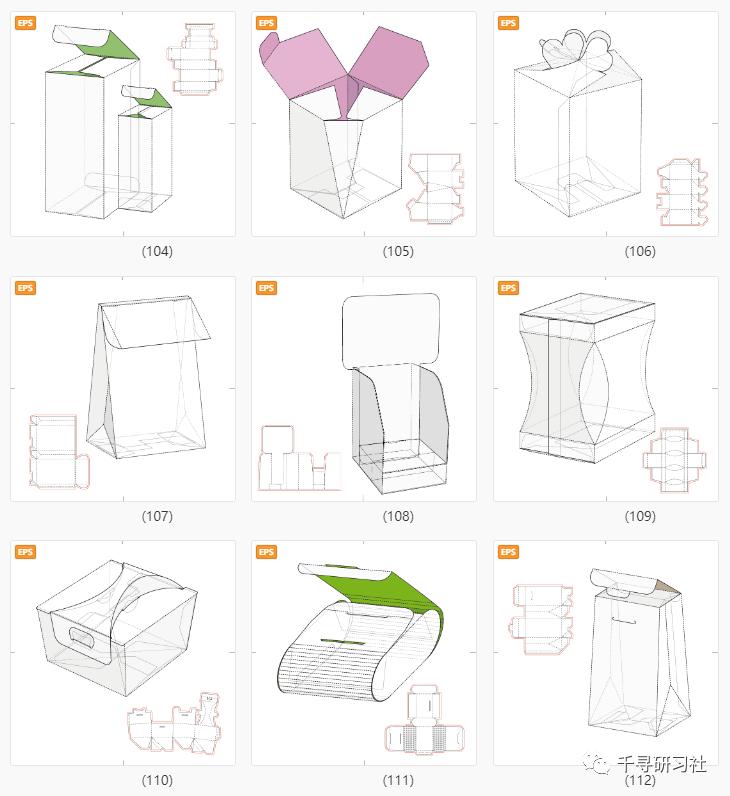 EPS

(104)

EPS

(105)

EPS

(106)

EPS

(107)

EPS

(108)

EPS

(109)

EPS

(110)

EPS

(111)

EPS

千寻研习社

(112)